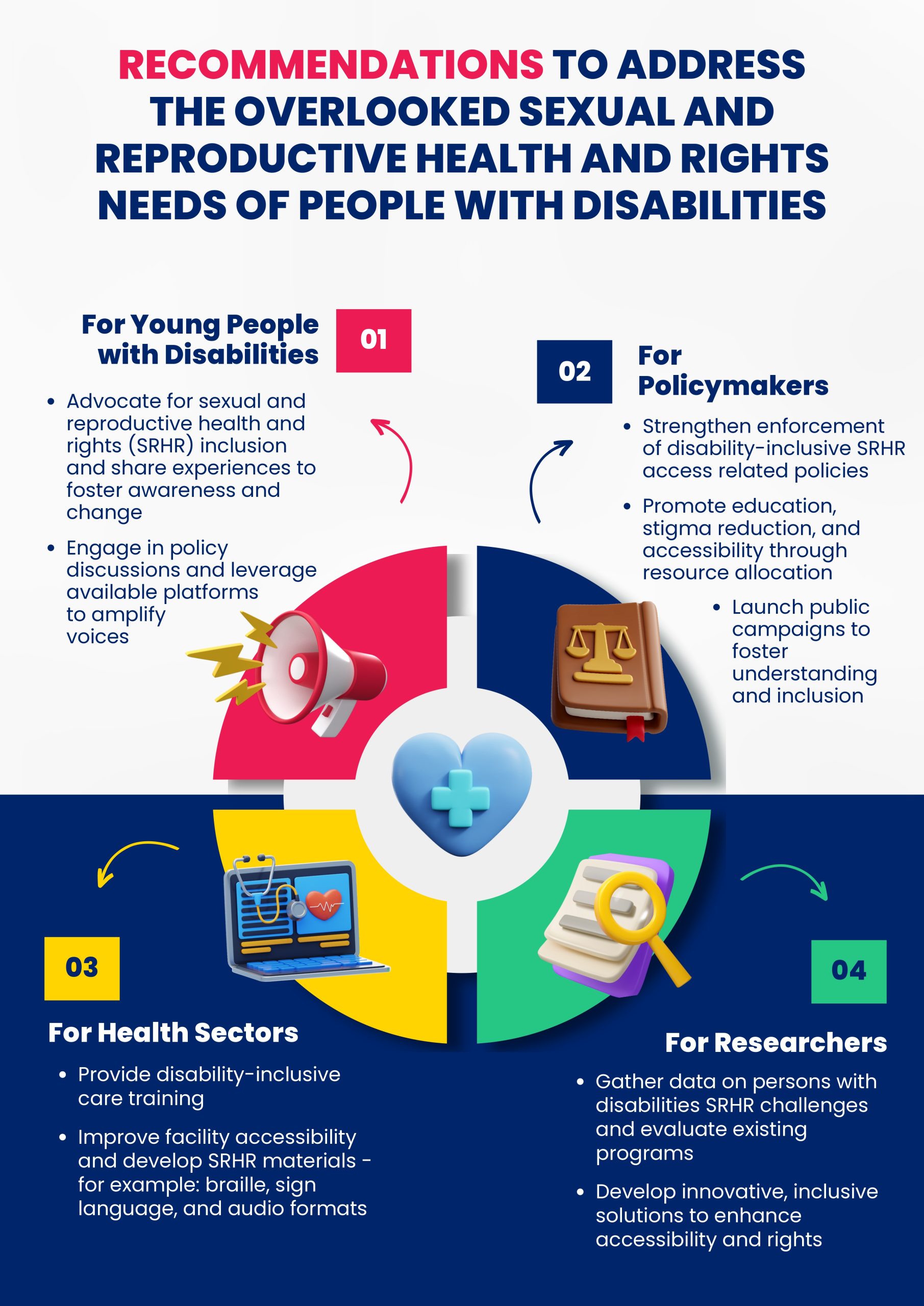 RECOMMENDATIONS TO ADDRESS THE OVERLOOKED SEXUAL AND REPRODUCTIVE HEALTH AND RIGHTS NEEDS OF PEOPLE WITH DISABILITIES

For Young People with Disabilities

01

- Advocate for sexual and reproductive health and rights (SRHR) inclusion and share experiences to foster awareness and change
- Engage in policy discussions and leverage available platforms to amplify voices

02

For Policymakers

- Strengthen enforcement of disability-inclusive SRHR access related policies
- Promote education, stigma reduction, and accessibility through resource allocation
- Launch public campaigns to foster understanding and inclusion

03

For Health Sectors

- Provide disability-inclusive care training
- Improve facility accessibility and develop SRHR materials - for example: braille, sign language, and audio formats

04

For Researchers

- Gather data on persons with disabilities SRHR challenges and evaluate existing programs
- Develop innovative, inclusive solutions to enhance accessibility and rights